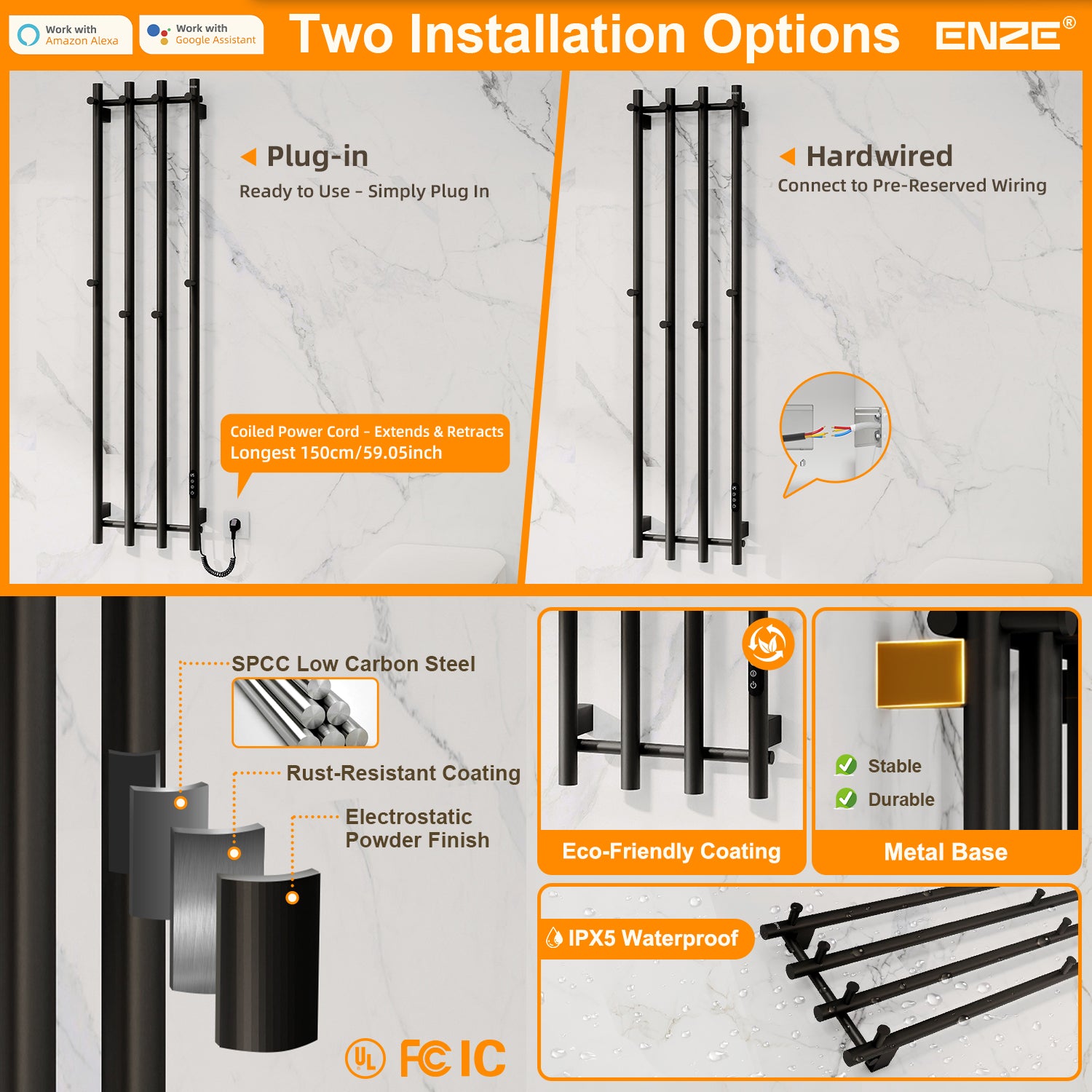 Work with Amazon Alexa

Work with Google Assistant

Two Installation Options

ENZE®

Plug-in

Ready to Use - Simply Plug In

Coiled Power Cord - Extends & Retracts
Longest 150cm/59.05inch

Hardwired

Connect to Pre-Reserved Wiring

SPCC Low Carbon Steel

Rust-Resistant Coating

Electrostatic Powder Finish

UL FC IC

Eco-Friendly Coating

Stable

Durable

Metal Base

IPX5 Waterproof