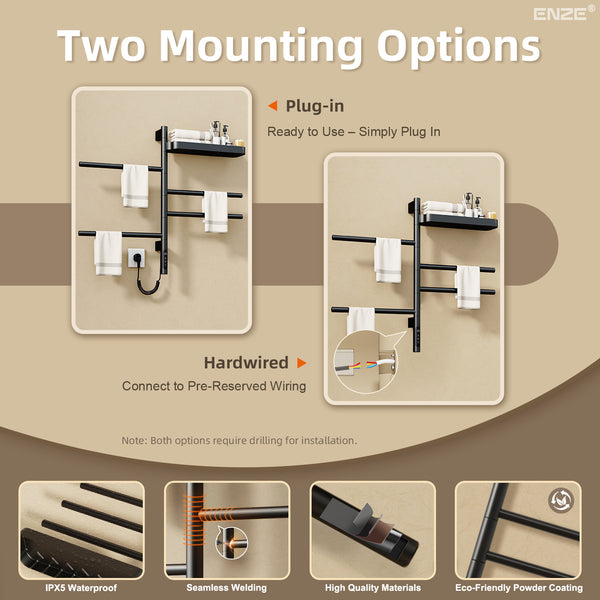 ENZE®

Two Mounting Options

Plug-in

Ready to Use – Simply Plug In

Hardwired

Connect to Pre-Reserved Wiring

Note: Both options require drilling for installation.

IPX5 Waterproof

Seamless Welding

High Quality Materials

Eco-Friendly Powder Coating