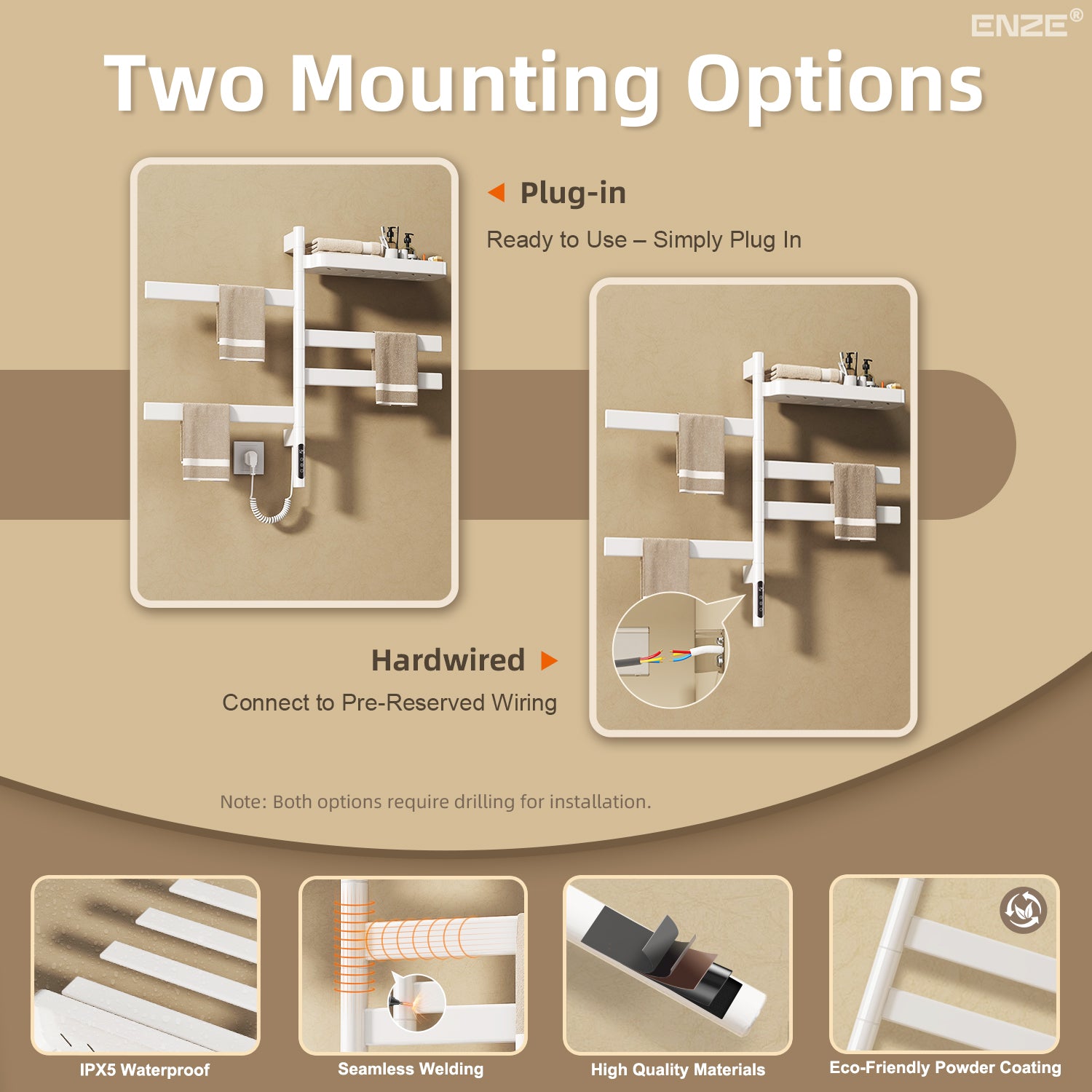 ENZE®

Two Mounting Options

Plug-in

Ready to Use – Simply Plug In

Hardwired

Connect to Pre-Reserved Wiring

Note: Both options require drilling for installation.

IPX5 Waterproof

Seamless Welding

High Quality Materials

Eco-Friendly Powder Coating